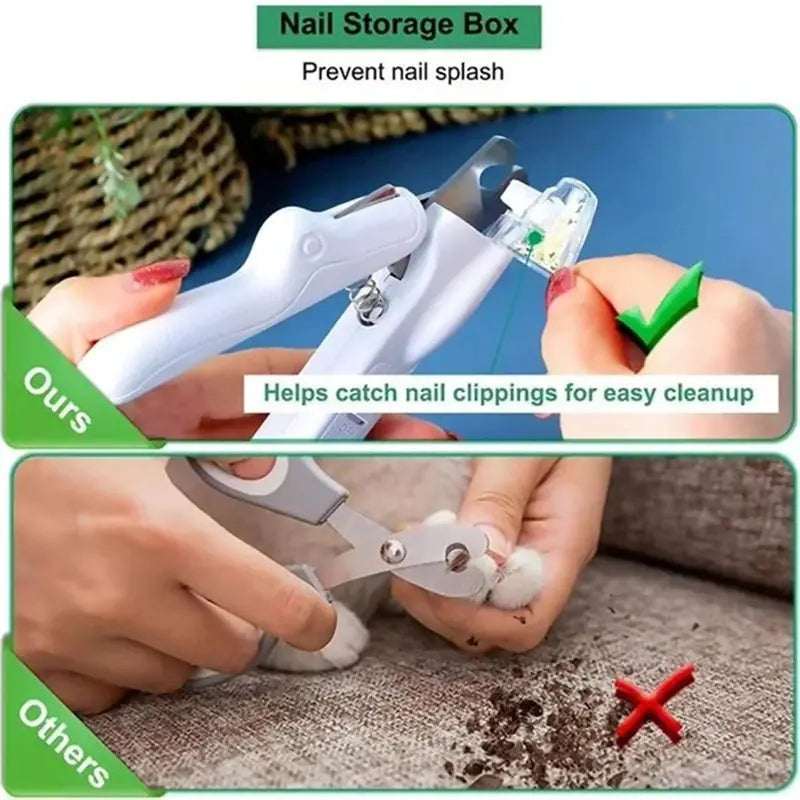 Nail Storage Box

Prevent nail splash

Ours

Helps catch nail clippings for easy cleanup

Others